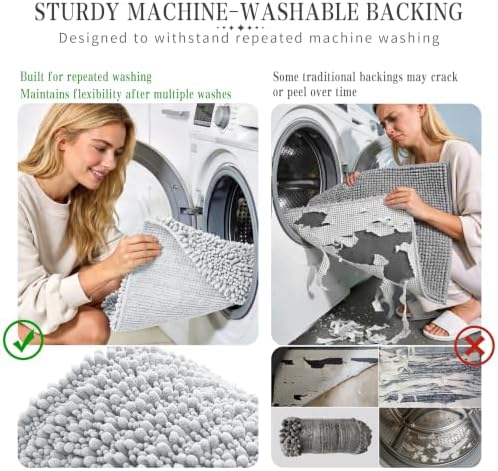 STURDY MACHINE-WASHABLE BACKING

Designed to withstand repeated machine washing

Built for repeated washing
Maintains flexibility after multiple washes

Some traditional backings may crack or peel over time